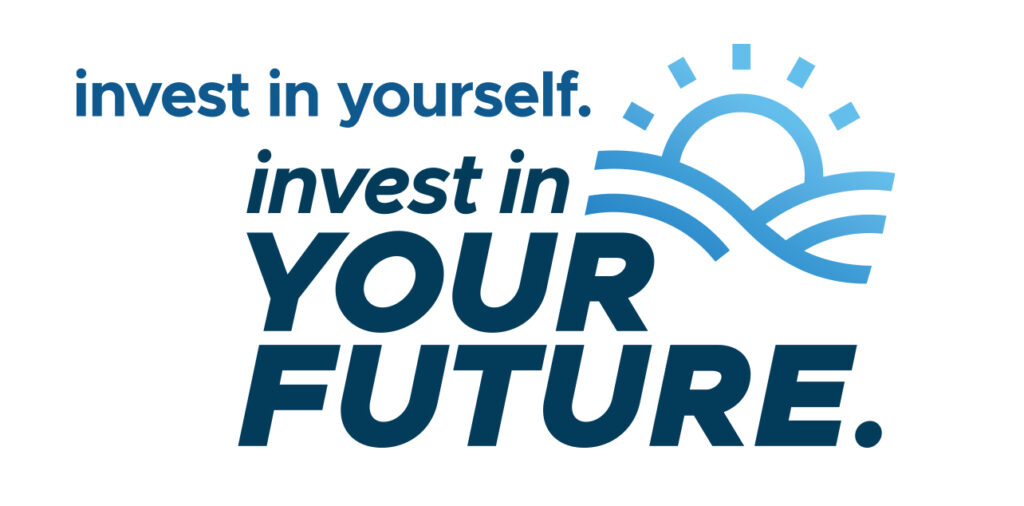 invest in yourself.
invest in YOUR FUTURE.