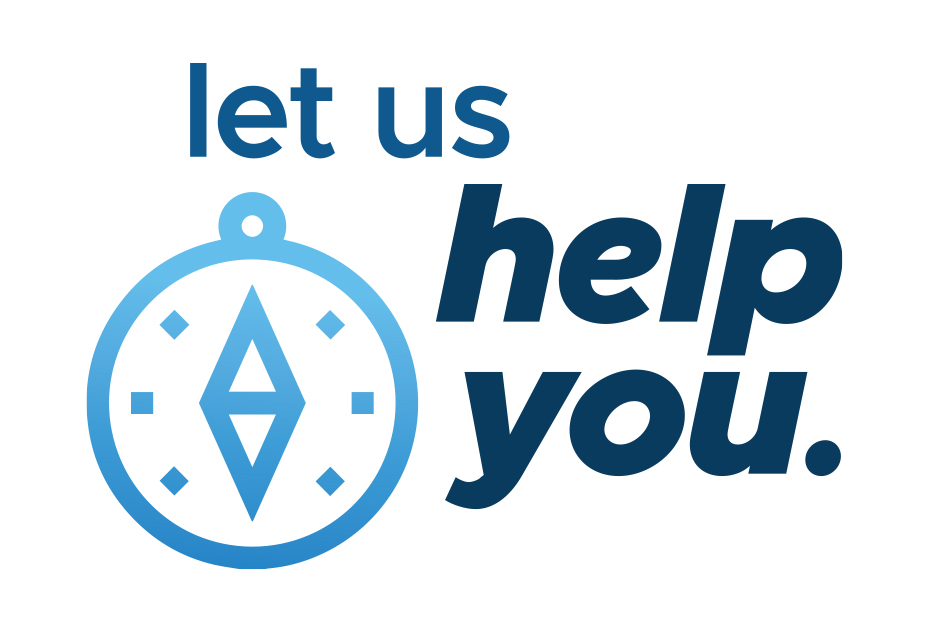 let us
help
you.